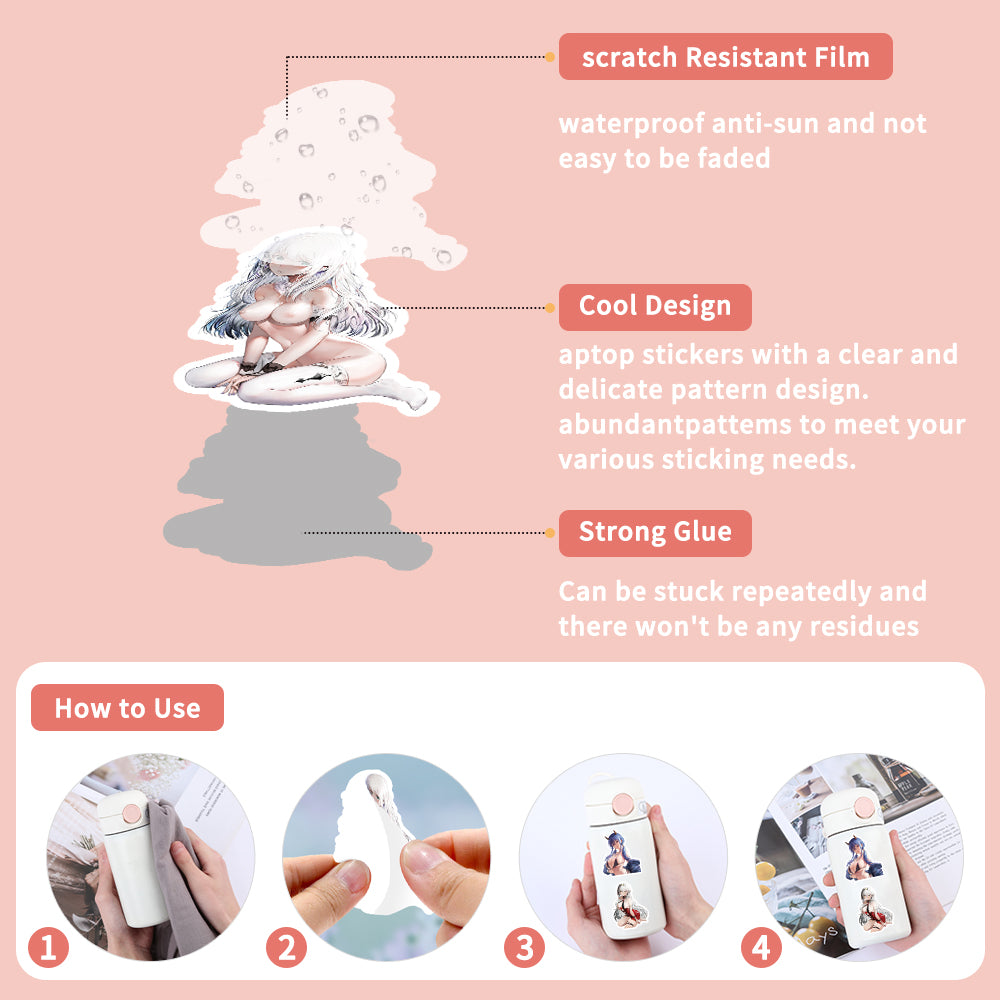 scratch Resistant Film

waterproof anti-sun and not easy to be faded

Cool Design

aptop stickers with a clear and delicate pattern design. abundantpattems to meet your various sticking needs.

Strong Glue

Can be stuck repeatedly and there won't be any residues

How to Use

1

2

3

4